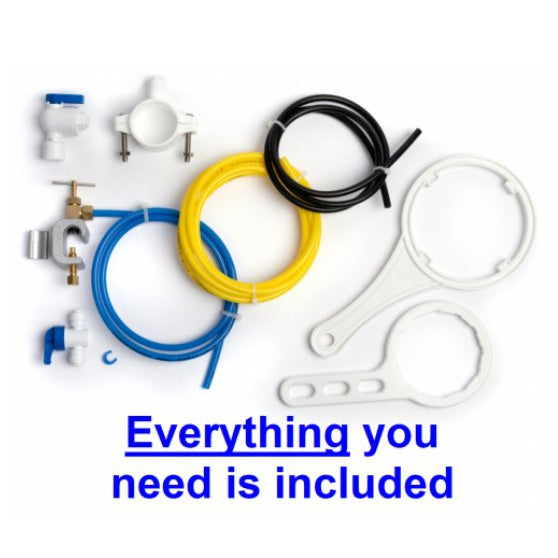 Everything you need is included