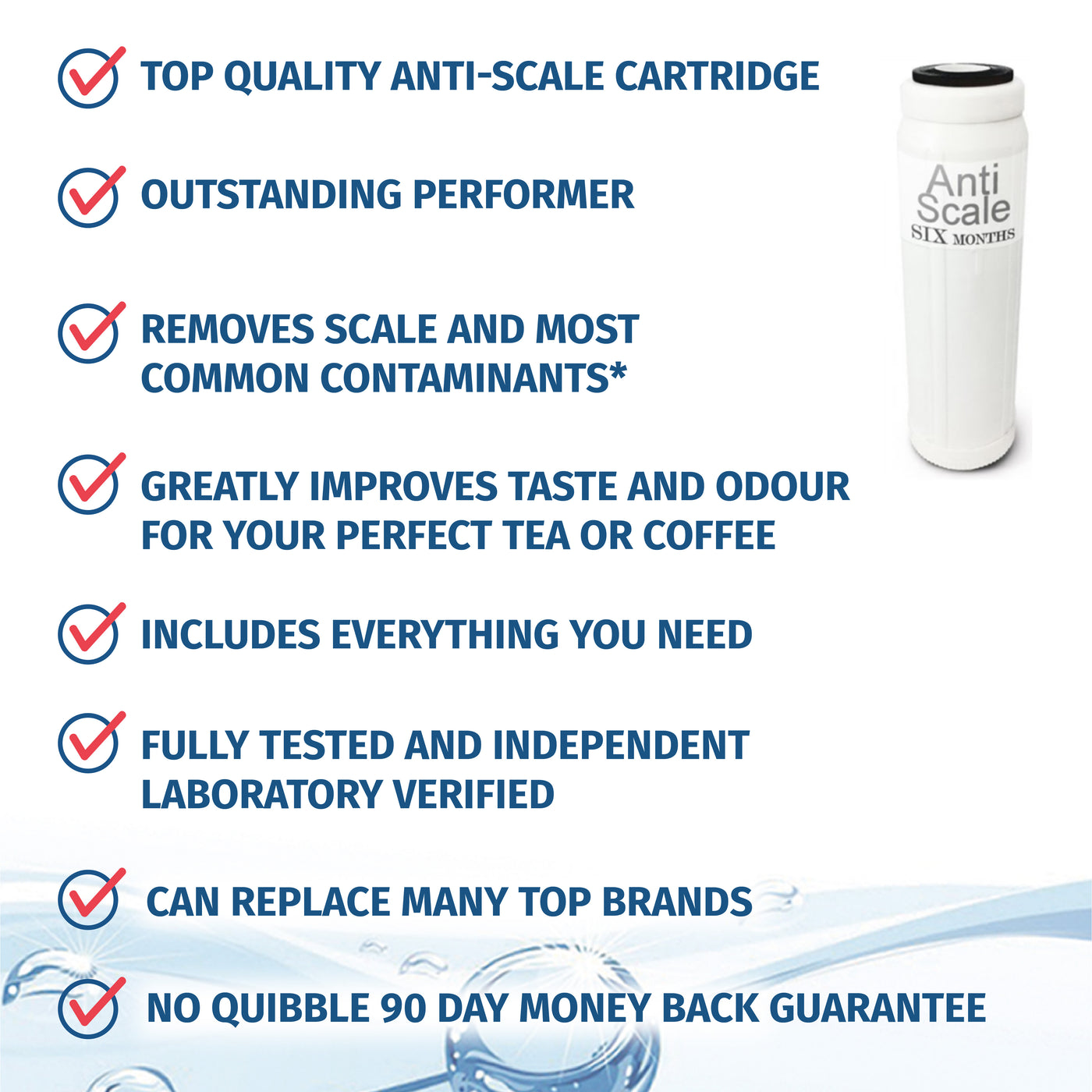 TOP QUALITY ANTI-SCALE CARTRIDGE

OUTSTANDING PERFORMER

REMOVES SCALE AND MOST COMMON CONTAMINANTS*

GREATLY IMPROVES TASTE AND ODOUR FOR YOUR PERFECT TEA OR COFFEE

INCLUDES EVERYTHING YOU NEED

FULLY TESTED AND INDEPENDENT LABORATORY VERIFIED

CAN REPLACE MANY TOP BRANDS

NO QUIBBLE 90 DAY MONEY BACK GUARANTEE

Anti Scale SIX MONTHS