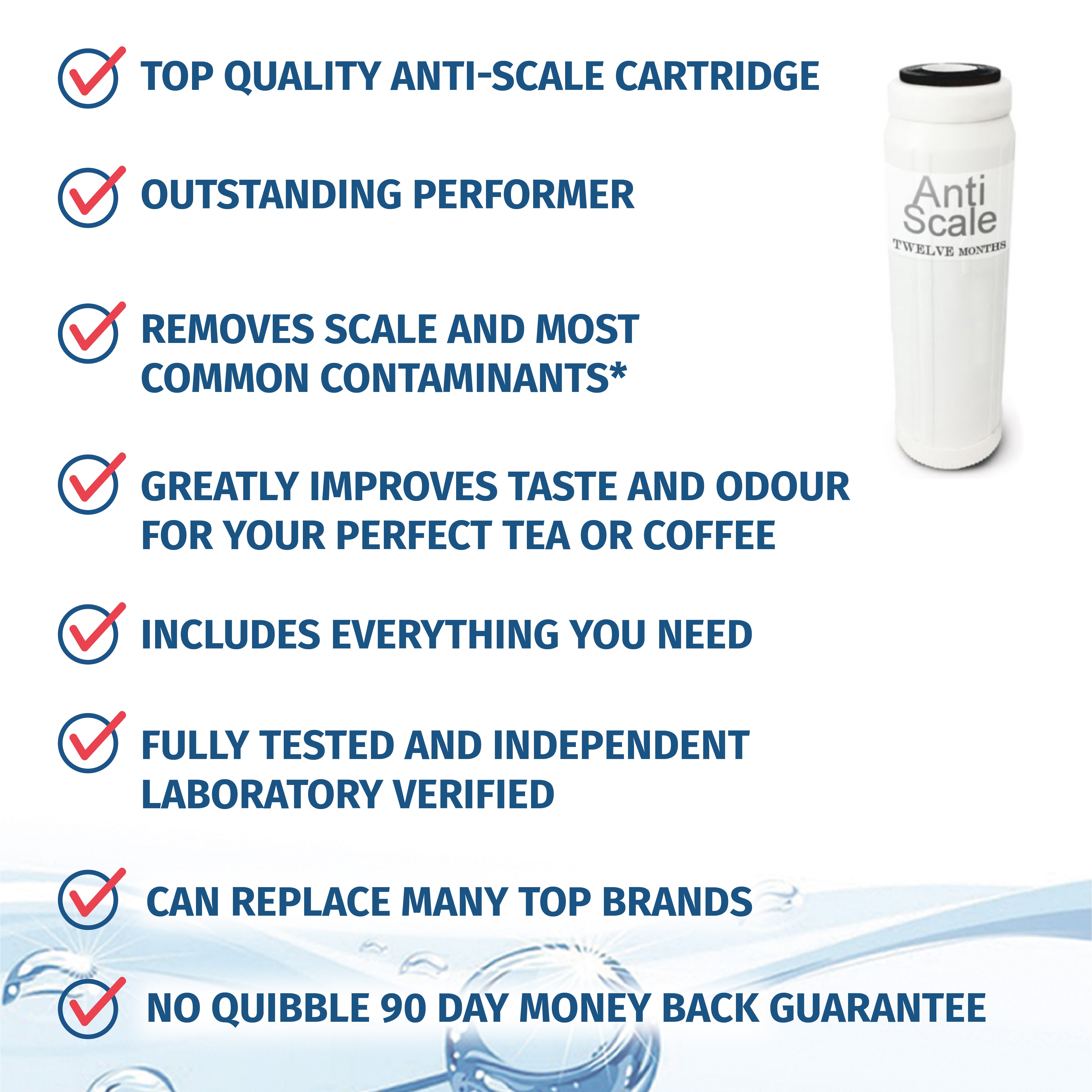 TOP QUALITY ANTI-SCALE CARTRIDGE

OUTSTANDING PERFORMER

REMOVES SCALE AND MOST COMMON CONTAMINANTS*

GREATLY IMPROVES TASTE AND ODOUR FOR YOUR PERFECT TEA OR COFFEE

INCLUDES EVERYTHING YOU NEED

FULLY TESTED AND INDEPENDENT LABORATORY VERIFIED

CAN REPLACE MANY TOP BRANDS

NO QUIBBLE 90 DAY MONEY BACK GUARANTEE

Anti Scale
TWELVE MONTHS