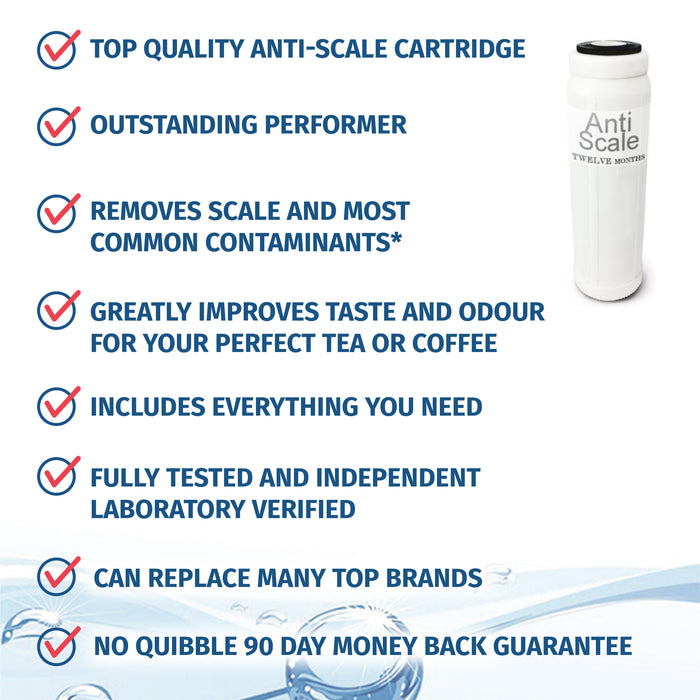 TOP QUALITY ANTI-SCALE CARTRIDGE

OUTSTANDING PERFORMER

REMOVES SCALE AND MOST COMMON CONTAMINANTS*

GREATLY IMPROVES TASTE AND ODOUR FOR YOUR PERFECT TEA OR COFFEE

INCLUDES EVERYTHING YOU NEED

FULLY TESTED AND INDEPENDENT LABORATORY VERIFIED

CAN REPLACE MANY TOP BRANDS

NO QUIBBLE 90 DAY MONEY BACK GUARANTEE

Anti Scale
TWELVE MONTHS