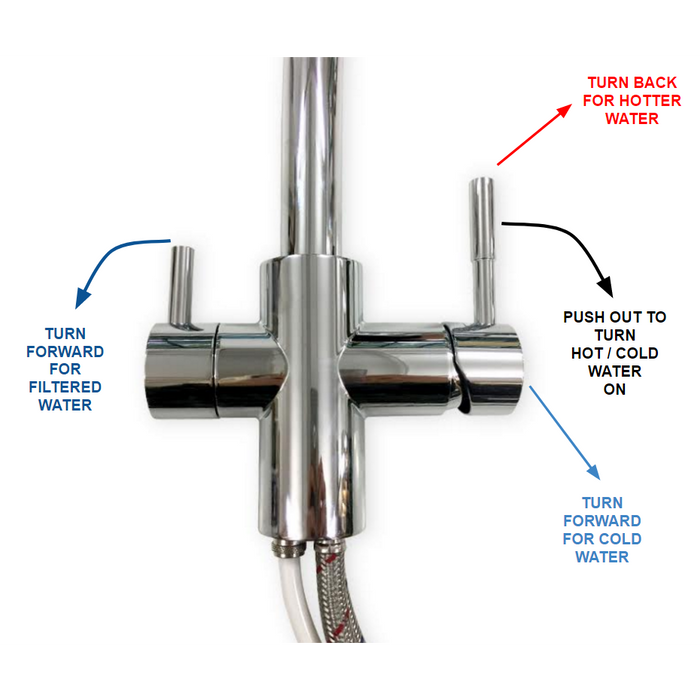 TURN BACK FOR HOTTER WATER

TURN FORWARD FOR FILTERED WATER

PUSH OUT TO TURN HOT / COLD WATER ON

TURN FORWARD FOR COLD WATER