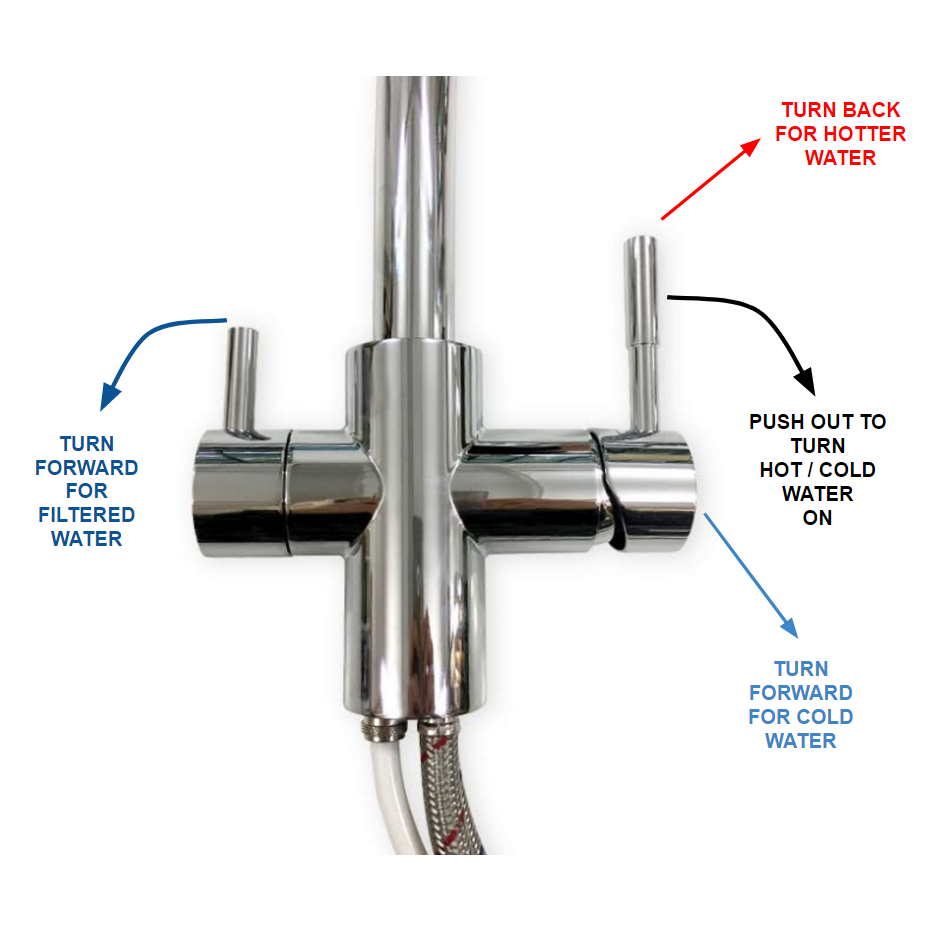 TURN BACK FOR HOTTER WATER

TURN FORWARD FOR FILTERED WATER

PUSH OUT TO TURN HOT / COLD WATER ON

TURN FORWARD FOR COLD WATER