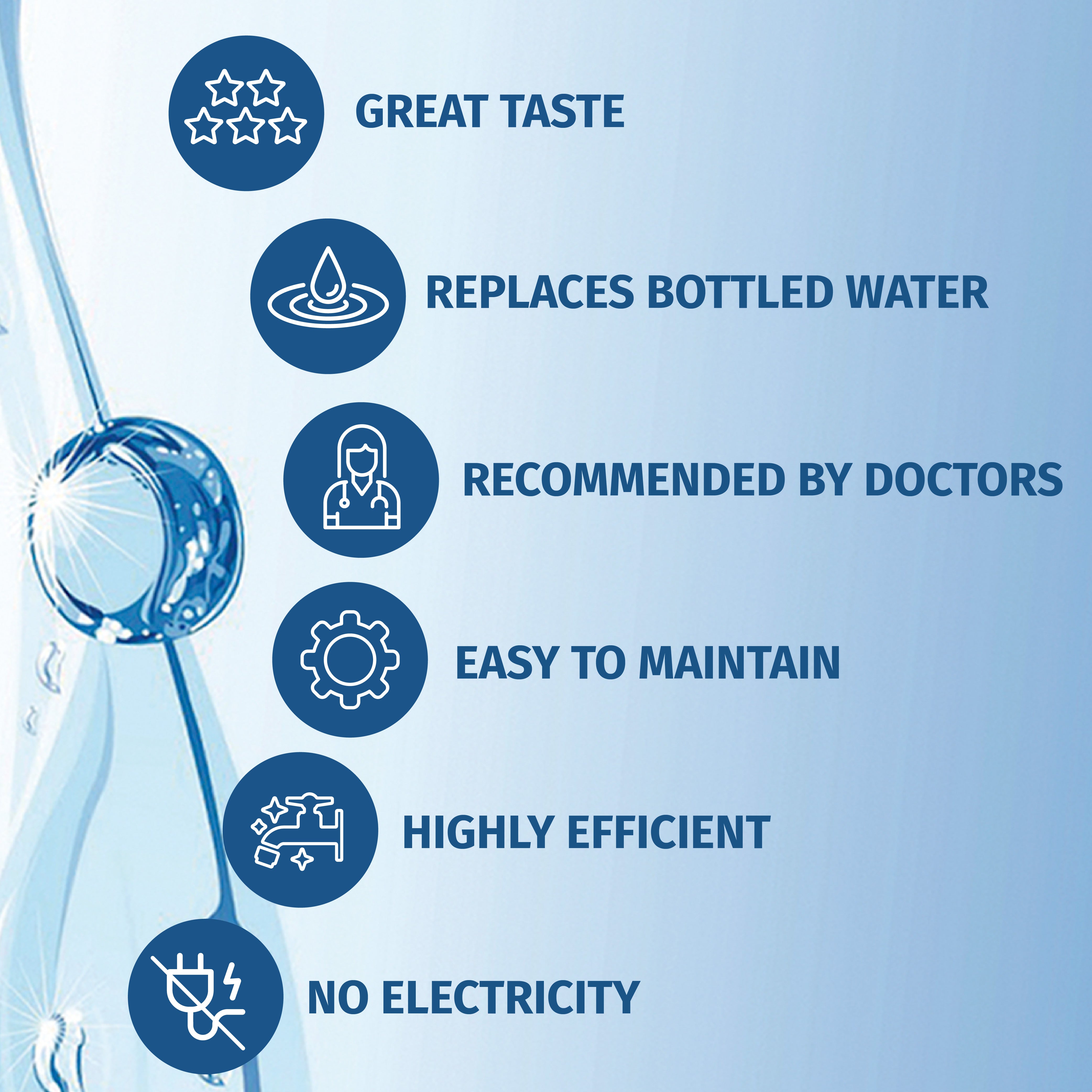 GREAT TASTE

REPLACES BOTTLED WATER

RECOMMENDED BY DOCTORS

EASY TO MAINTAIN

HIGHLY EFFICIENT

NO ELECTRICITY