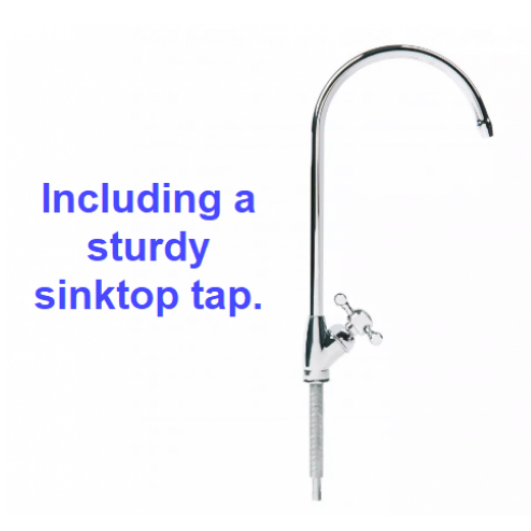 Including a sturdy sinktop tap.